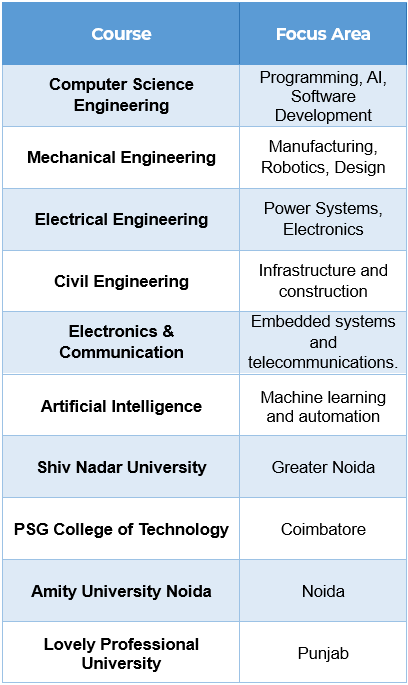 | Course | Focus Area |
|---|---|
| Computer Science Engineering | Programming, AI, Software Development |
| Mechanical Engineering | Manufacturing, Robotics, Design |
| Electrical Engineering | Power Systems, Electronics |
| Civil Engineering | Infrastructure and construction |
| Electronics & Communication | Embedded systems and telecommunications. |
| Artificial Intelligence | Machine learning and automation |
| Shiv Nadar University | Greater Noida |
| PSG College of Technology | Coimbatore |
| Amity University Noida | Noida |
| Lovely Professional University | Punjab |