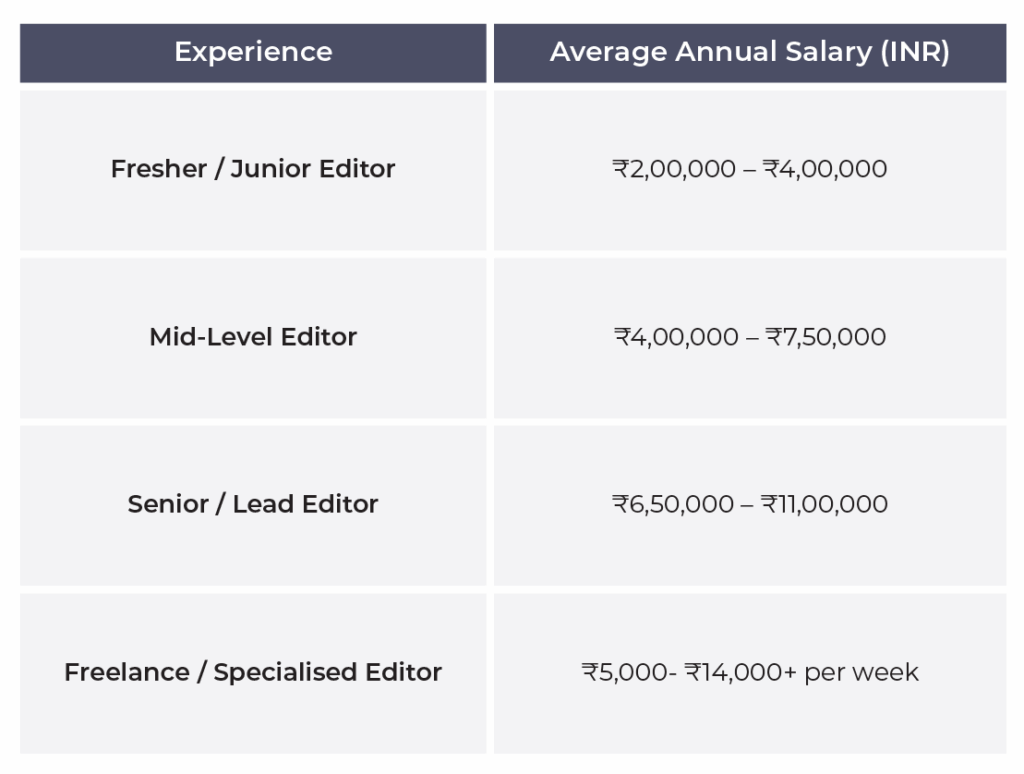 | Experience | Average Annual Salary (INR) |
|---|---|
| Fresher / Junior Editor | ₹2,00,000 – ₹4,00,000 |
| Mid-Level Editor | ₹4,00,000 – ₹7,50,000 |
| Senior / Lead Editor | ₹6,50,000 – ₹11,00,000 |
| Freelance / Specialised Editor | ₹5,000- ₹14,000+ per week |