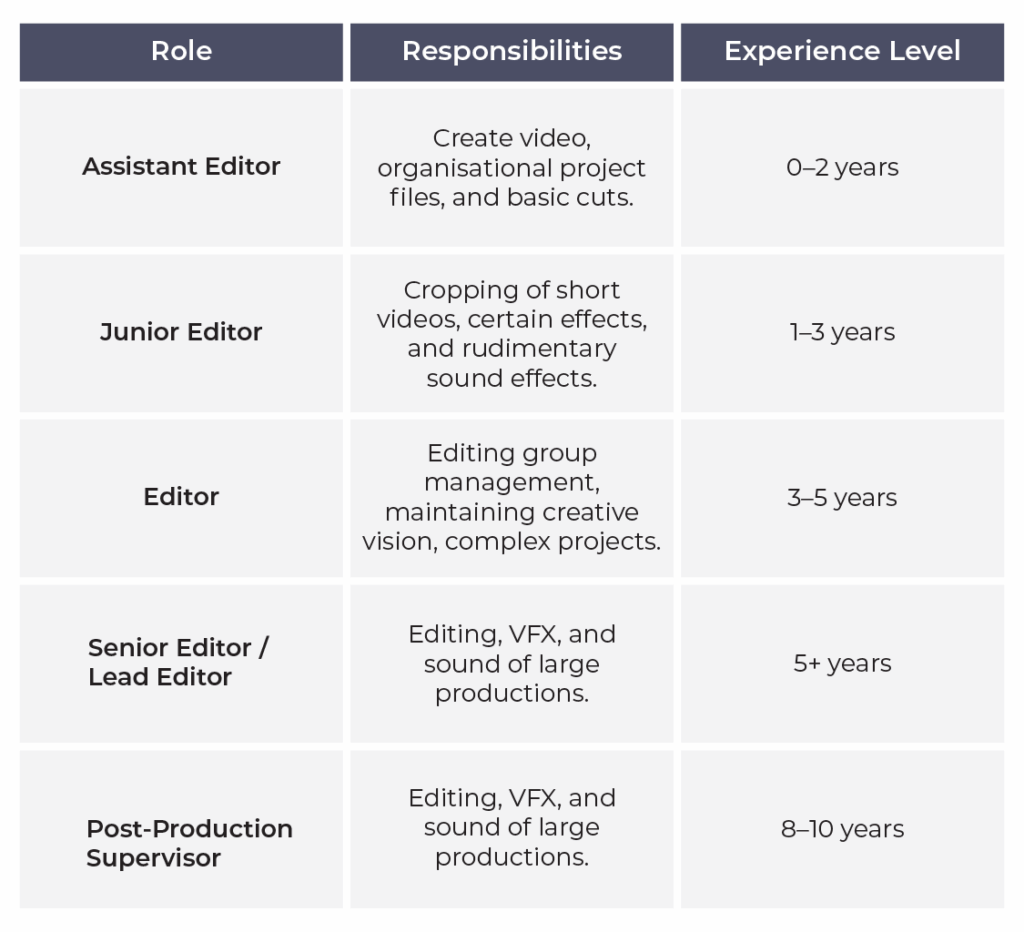 | Role | Responsibilities | Experience Level |
|---|---|---|
| Assistant Editor | Create video, organisational project files, and basic cuts. | 0–2 years |
| Junior Editor | Cropping of short videos, certain effects, and rudimentary sound effects. | 1–3 years |
| Editor | Editing group management, maintaining creative vision, complex projects. | 3–5 years |
| Senior Editor / Lead Editor | Editing, VFX, and sound of large productions. | 5+ years |
| Post-Production Supervisor | Editing, VFX, and sound of large productions. | 8–10 years |